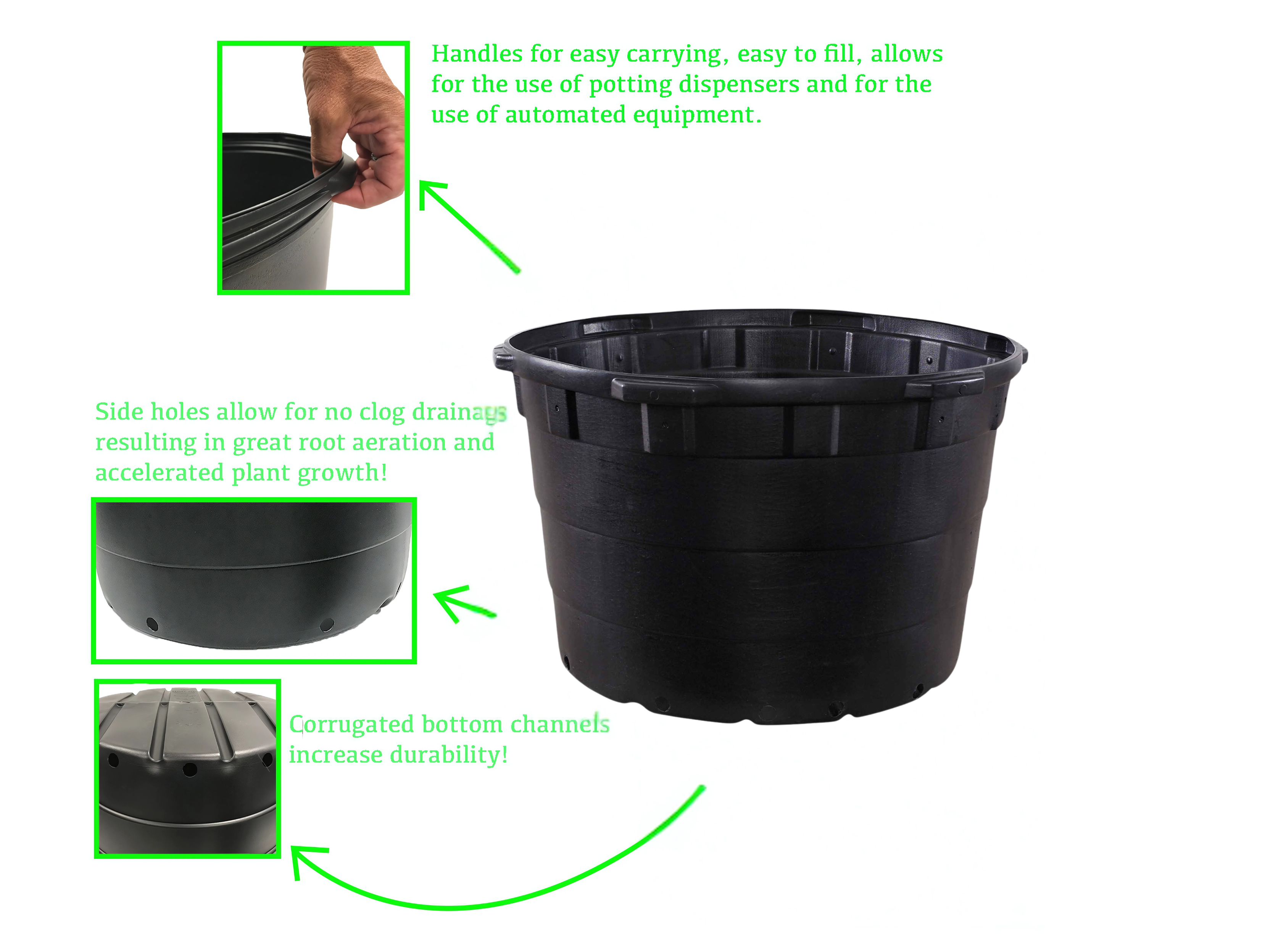 Handles for easy carrying, easy to fill, allows for the use of potting dispensers and for the use of automated equipment.

Side holes allow for no clog drainage resulting in great root aeration and accelerated plant growth!

Corrugated bottom channels increase durability!