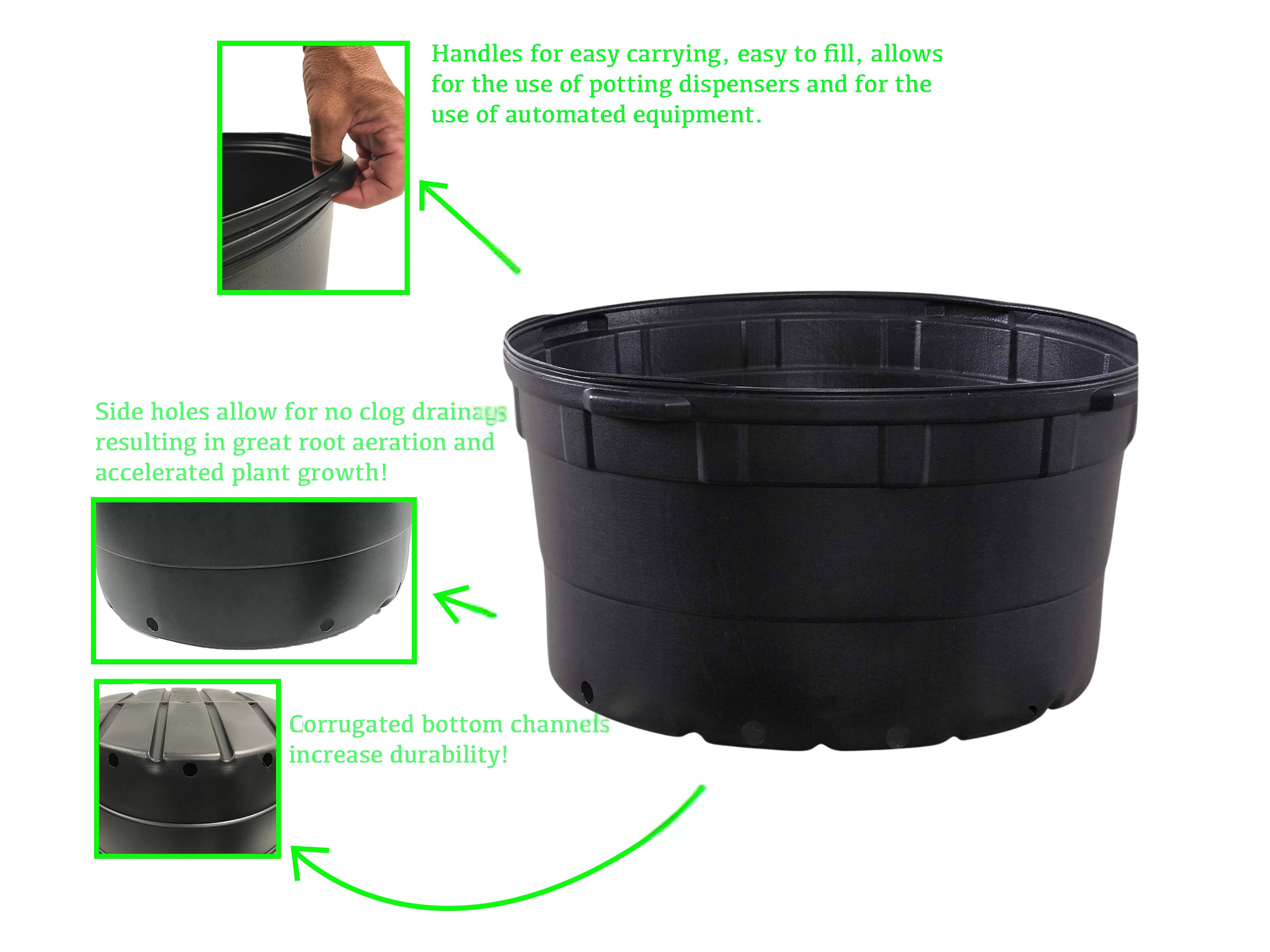 Handles for easy carrying, easy to fill, allows for the use of potting dispensers and for the use of automated equipment.

Side holes allow for no clog drainage resulting in great root aeration and accelerated plant growth!

Corrugated bottom channels increase durability!