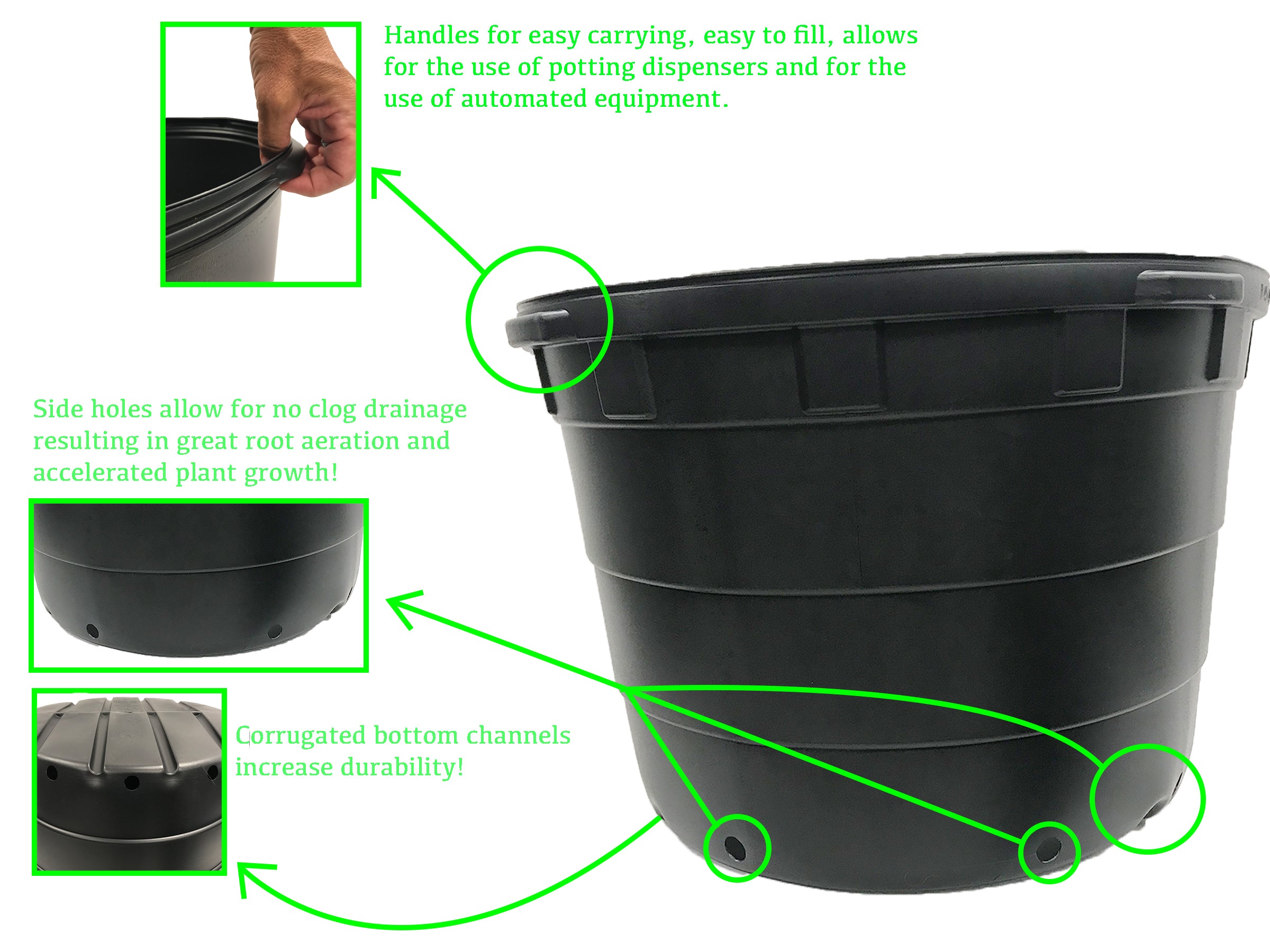 Handles for easy carrying, easy to fill, allows for the use of potting dispensers and for the use of automated equipment.

Side holes allow for no clog drainage resulting in great root aeration and accelerated plant growth!

Corrugated bottom channels increase durability!