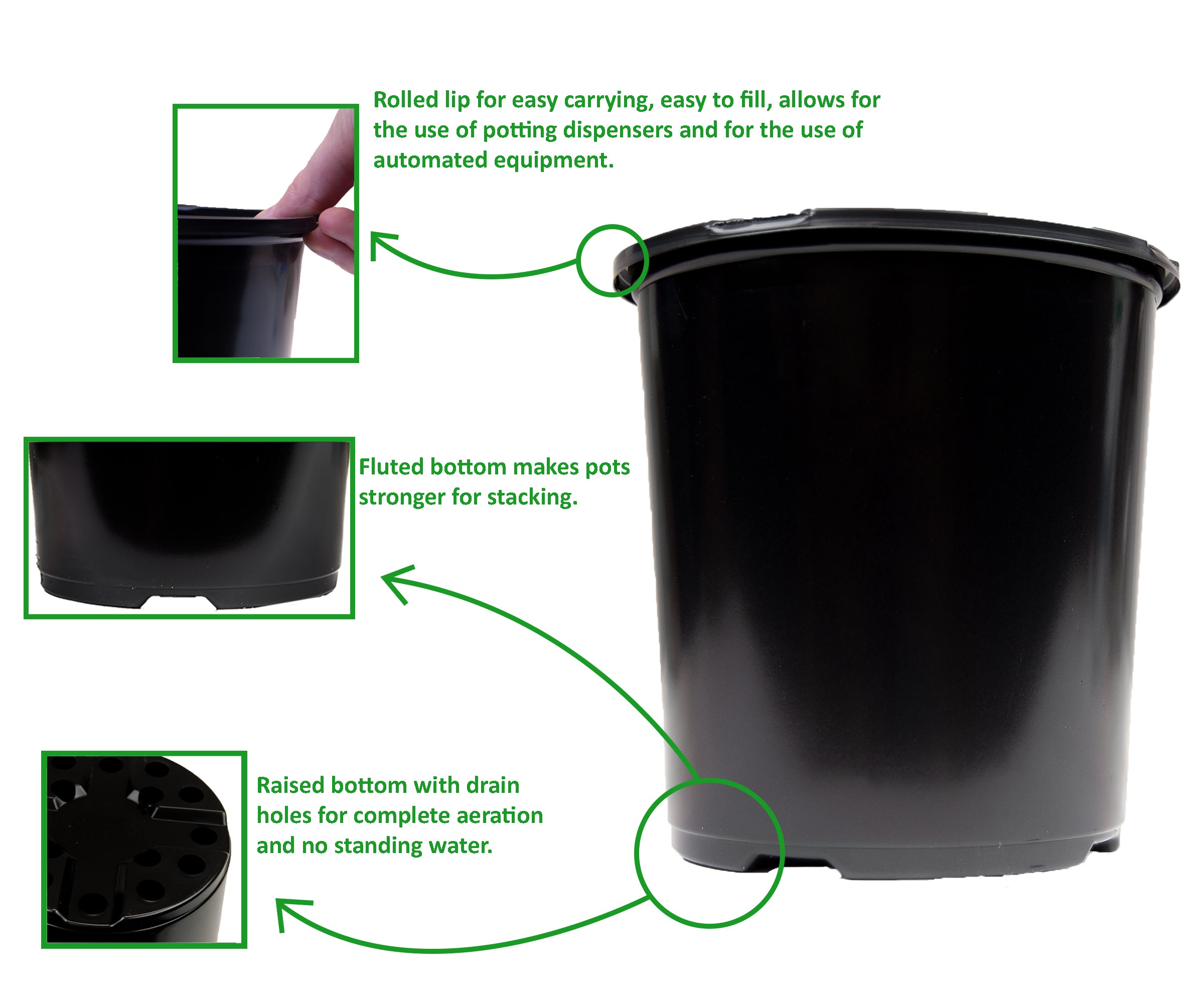 Rolled lip for easy carrying, easy to fill, allows for the use of potting dispensers and for the use of automated equipment.

Fluted bottom makes pots stronger for stacking.

Raised bottom with drain holes for complete aeration and no standing water.