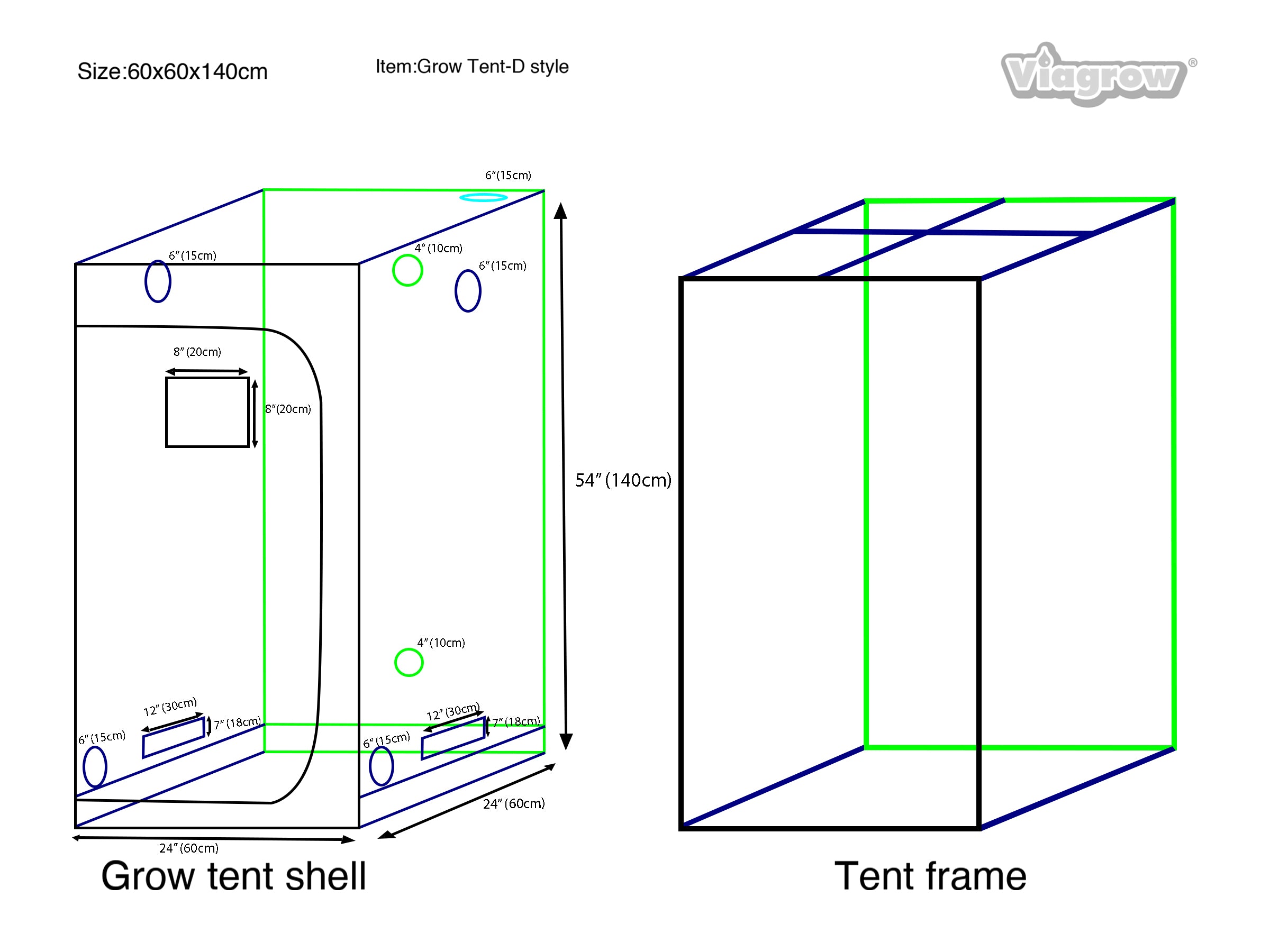 Size:60x60x140cm

Item:Grow Tent-D style

Viagrow®

6″(15cm)

6″(15cm)

4″(10cm)

6″(15cm)

8″(20cm)

8″(20cm)

54″(140cm)

4″(10cm)

12″(30cm)

7″(18cm)

6″(15cm)

12″(30cm)

7″(18cm)

6″(15cm)

24″(60cm)

24″(60cm)

Grow tent shell

Tent frame