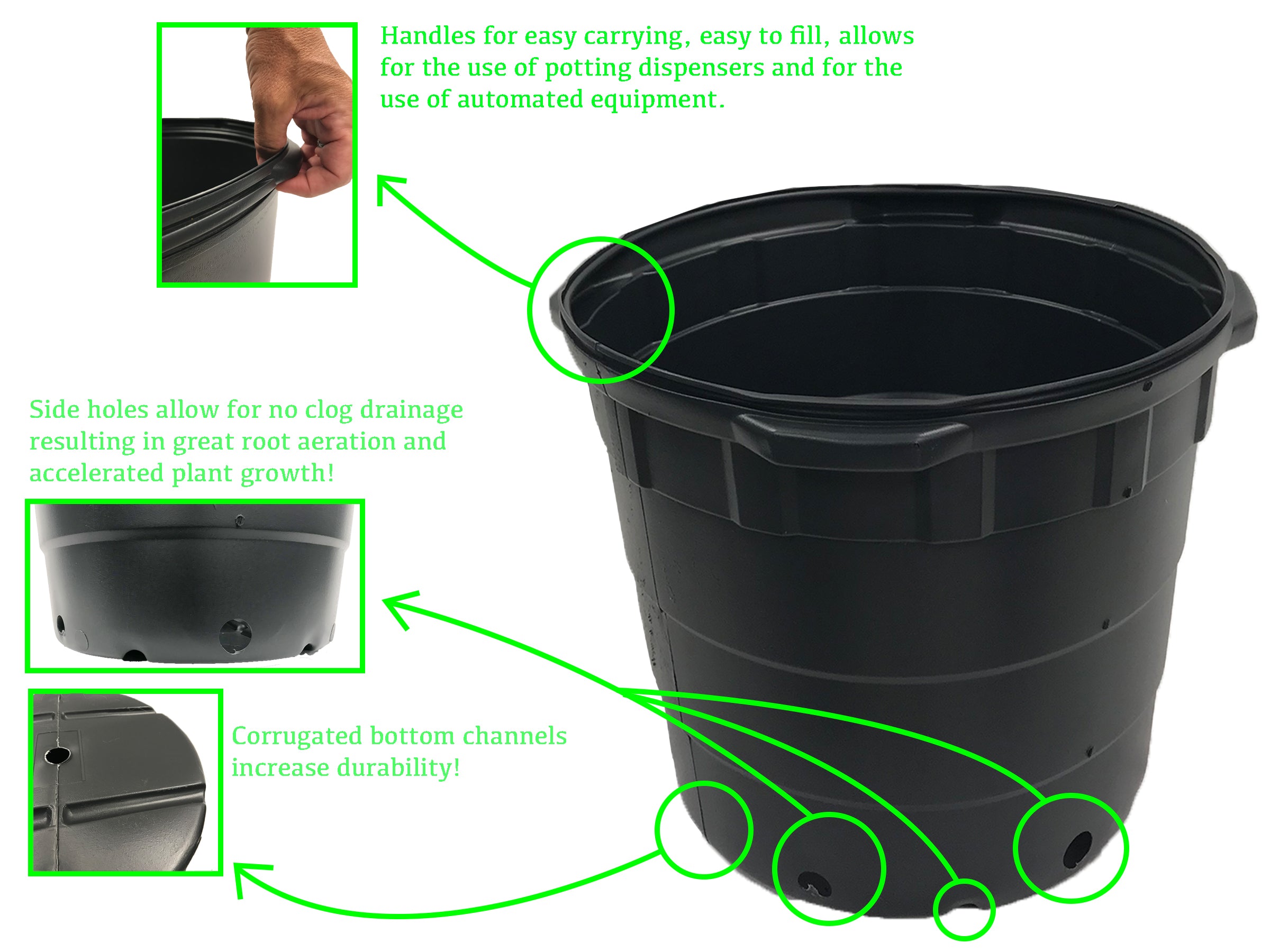 Handles for easy carrying, easy to fill, allows for the use of potting dispensers and for the use of automated equipment.

Side holes allow for no clog drainage resulting in great root aeration and accelerated plant growth!

Corrugated bottom channels increase durability!